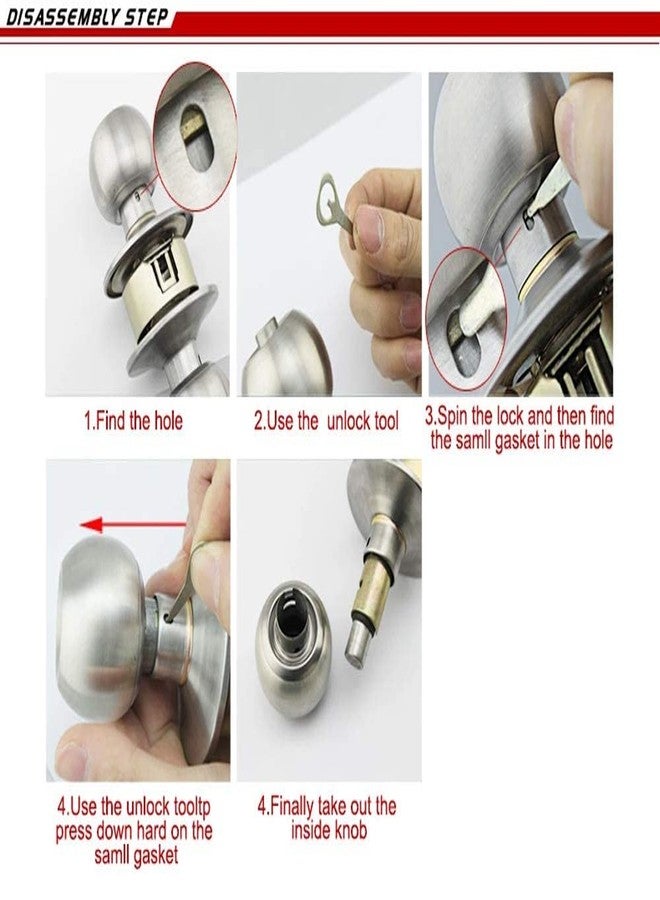 DISASSEMBLY STEP

1.Find the hole

2.Use the unlock tool

3.Spin the lock and then find the samll gasket in the hole

4.Use the unlock tooltp press down hard on the samll gasket

4.Finally take out the inside knob